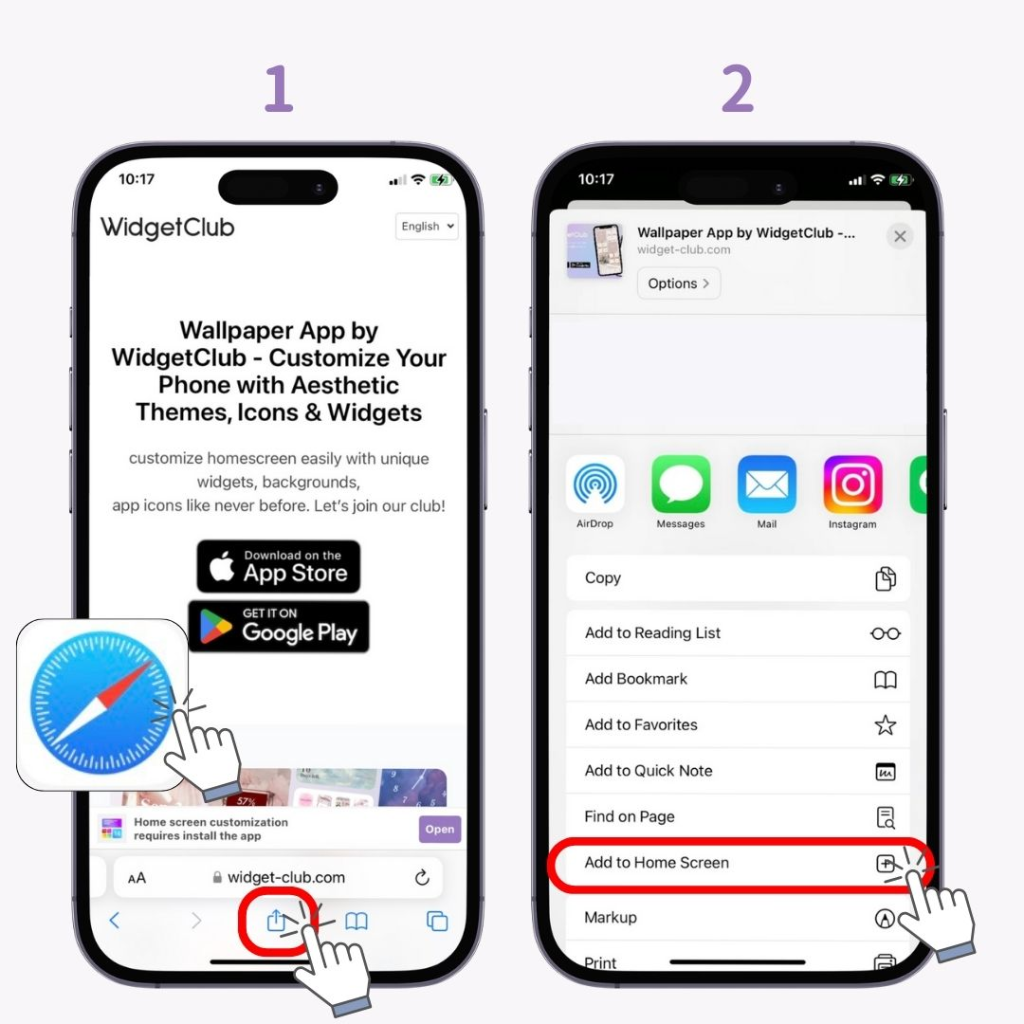 1

10:17

WidgetClub

English

Wallpaper App by WidgetClub - Customize Your Phone with Aesthetic Themes, Icons & Widgets

customize homescreen easily with unique widgets, backgrounds, app icons like never before. Let's join our club!

Download on the App Store

GET IT ON Google Play

57%

Home screen customization requires install the app

Open

AA widget-club.com

2

10:17

Wallpaper App by WidgetClub -...
widget-club.com

Options >

AirDrop

Messages

Mail

Instagram

Copy

Add to Reading List

Add Bookmark

Add to Favorites

Add to Quick Note

Find on Page

Add to Home Screen

Markup

Print